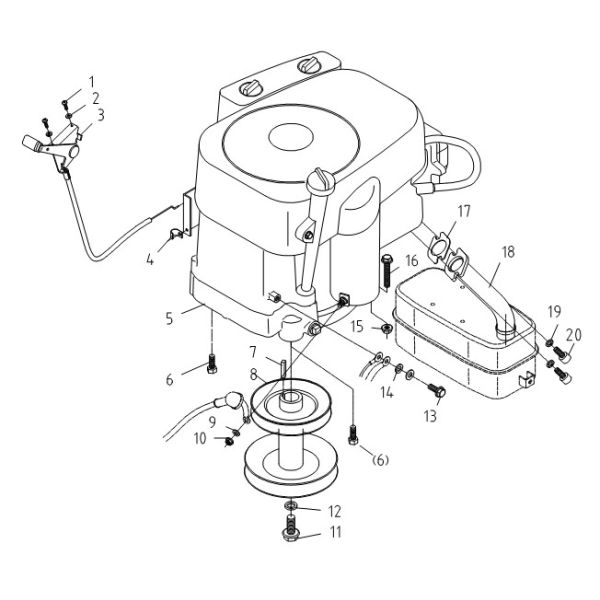 1
2
3
4
5
6
7
8
9
10
(6)
12
11
13
14
15
16
17
18
19
20