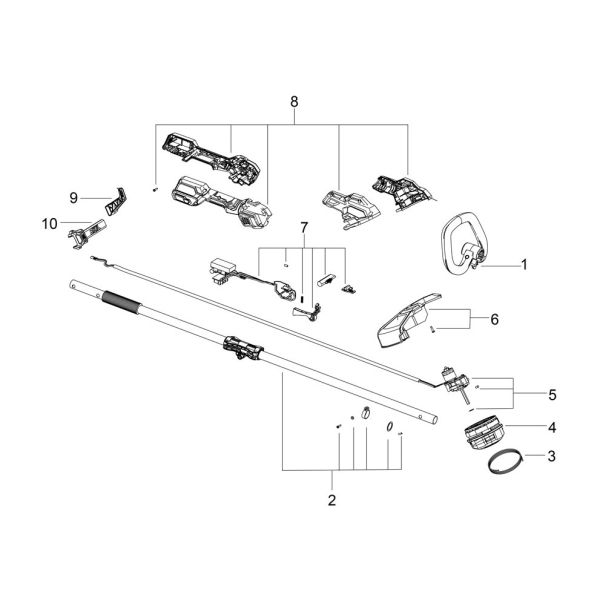 8
9
10
7
1
6
5
4
3
2