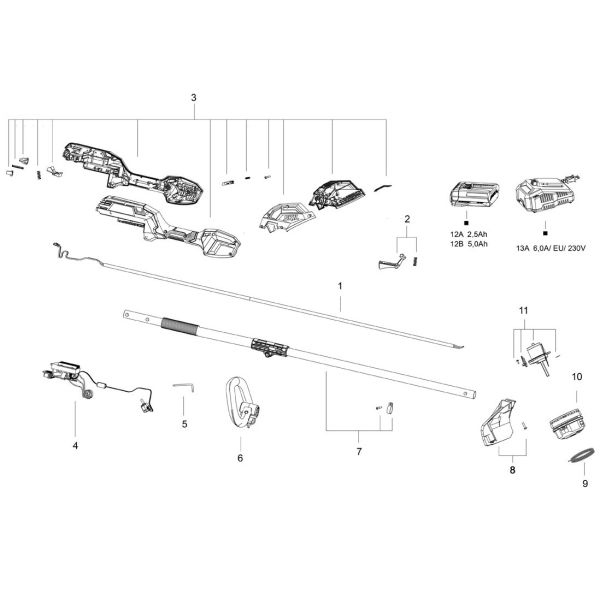 3

12A 2,5Ah
12B 5,0Ah

13A 6,0A/ EU/ 230V

2

1

11

10

4

5

6

7

8

9