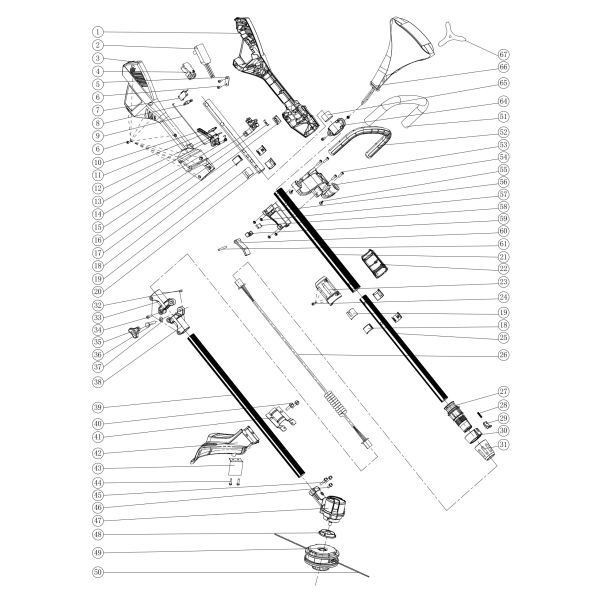 1
2
3
4
5
6
7
8
9
6
10
11
12
13
14
15
16
17
18
19
20
32
33
34
35
36
37
38
39
40
41
42
43
44
45
46
47
48
49
50
67
66
65
64
51
52
53
54
55
56
57
58
59
60
61
21
22
23
24
19
18
25
26
27
28
29
30
31