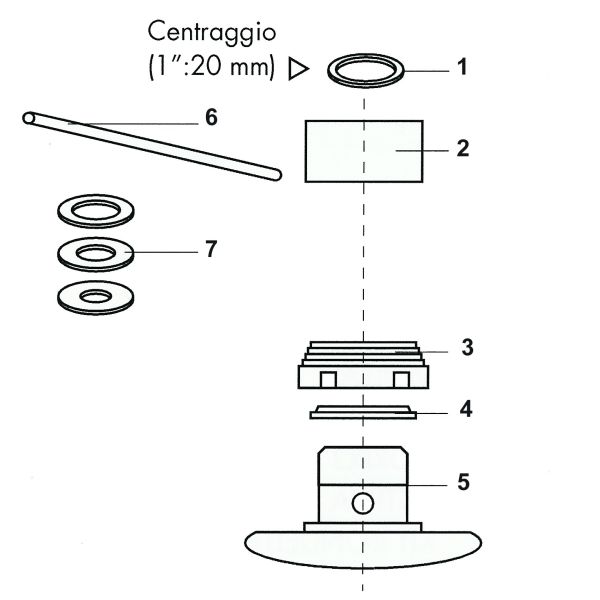 Centraggio
(1":20 mm)

1

6

2

7

3

4

5