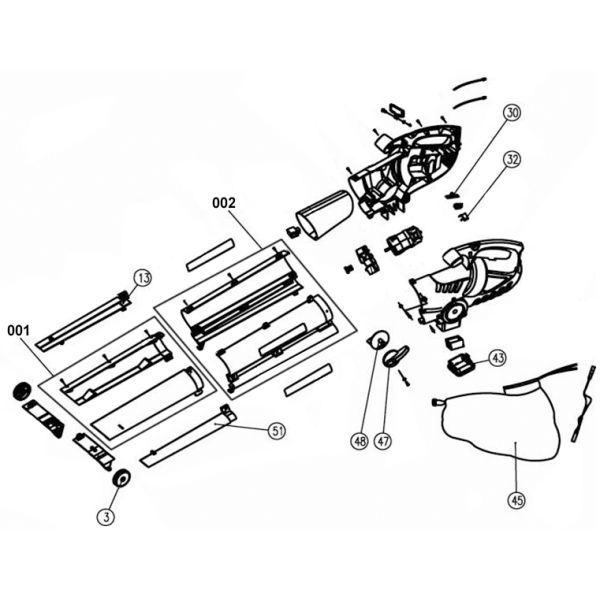 30

32

002

13

001

43

51

48

47

3

45