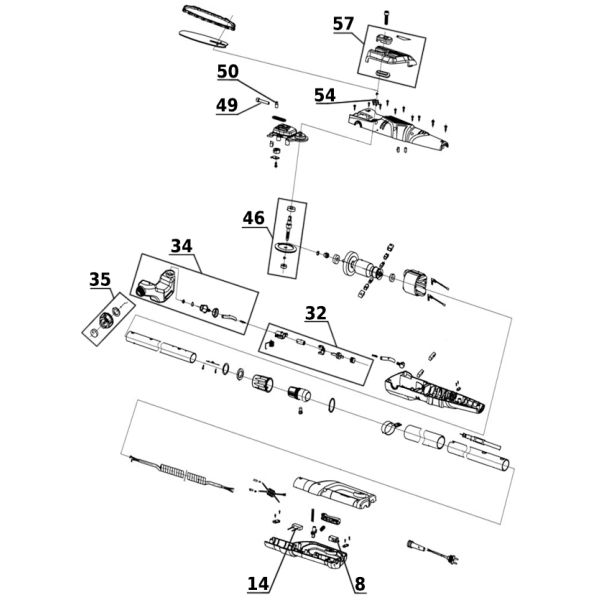 57

50

54

49

46

34

35

32

14

8