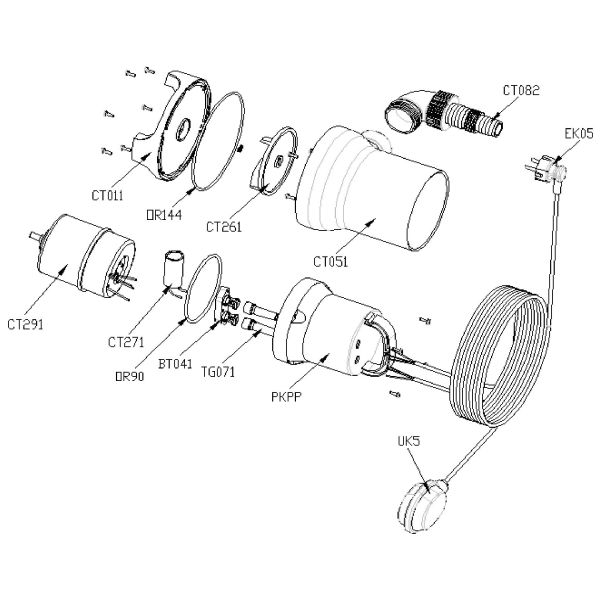 CT082

EK05

CT011

OR144

CT261

CT051

CT291

CT271

OR90

BT041

TG071

PKPP

UK5