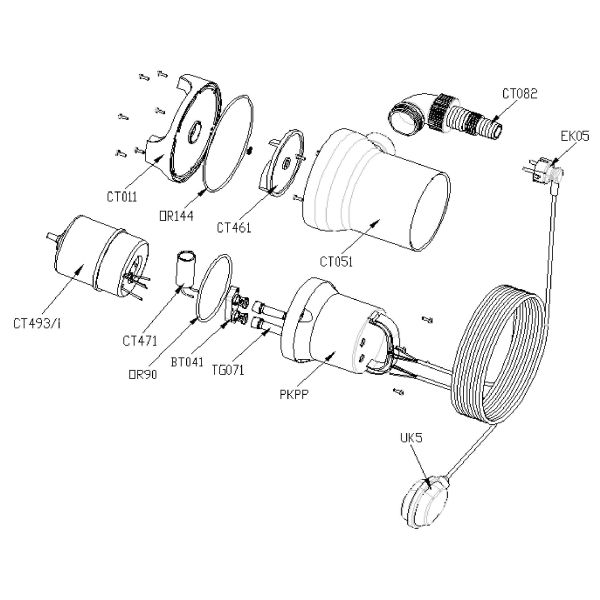 CT082
EK05
CT011
OR144
CT461
CT051
CT493/I
CT471
OR90
BT041
TG071
PKPP
UK5