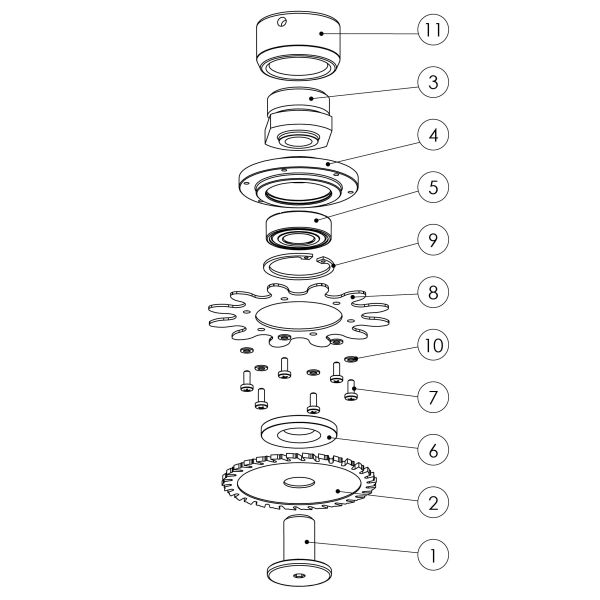 11
3
4
5
9
8
10
7
6
2
1