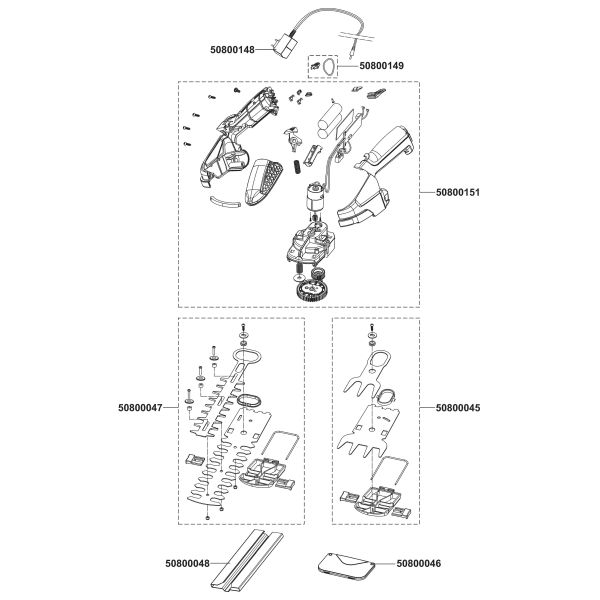 50800148

50800149

50800151

50800047

50800045

50800048

50800046