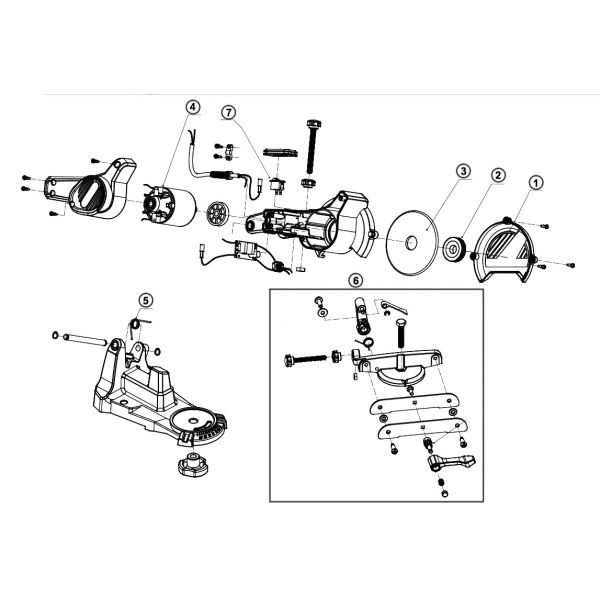 4
7
3
2
1
6
5