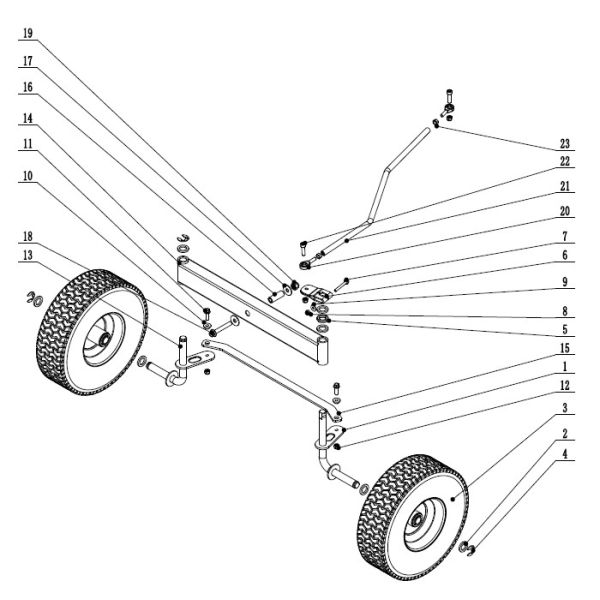 19
17
16
14
11
10
18
13
23
22
21
20
7
6
9
8
5
15
1
12
3
2
4