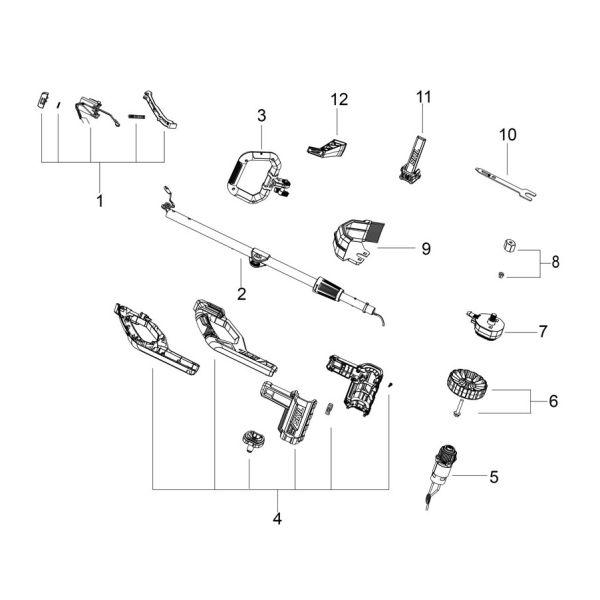 12
11
3
10
1
9
8
2
7
6
5
4