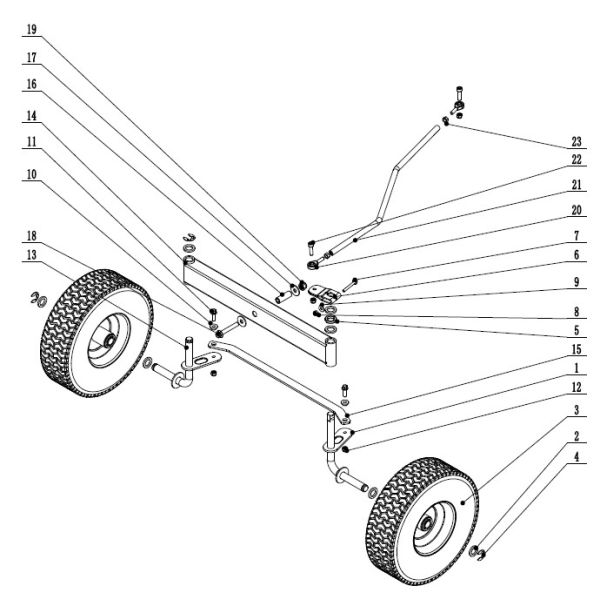 19
17
16
14
11
10
18
13
23
22
21
20
7
6
9
8
5
15
1
12
3
2
4