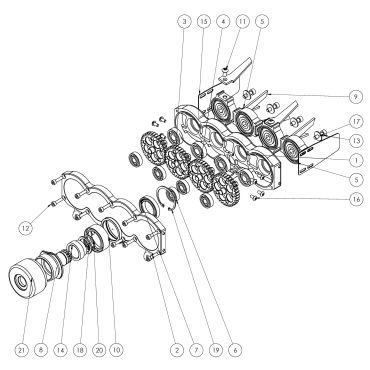 3
15
4
11
5
9
17
13
1
5
16
12
21
8
14
18
20
10
2
7
19
6