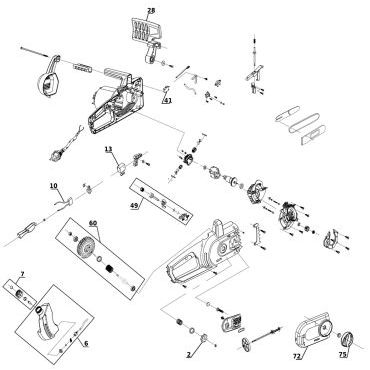 28
41
13
10
49
60
7
6
2
72
75