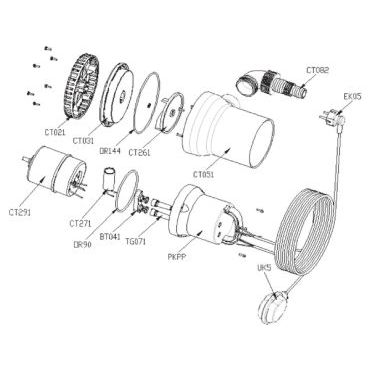 CT082
EK05
CT021
CT031
DR144
CT261
CT051
CT291
CT271
DR90
BT041
TG071
PKPP
UK5