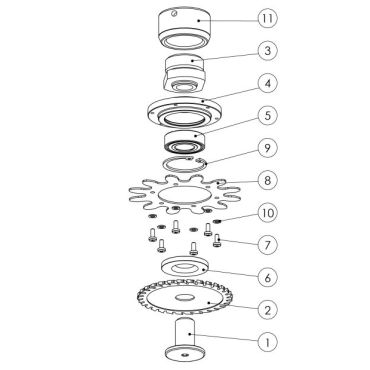 11
3
4
5
9
8
10
7
6
2
1