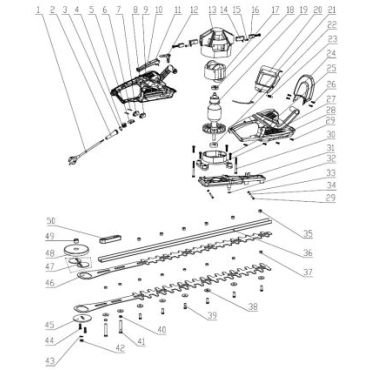 1
2
3
4
5
6
7
8
9
10
11
12
13
14
15
16
17
18
19
20
21
22
23
24
25
26
27
28
29
30
31
32
33
34
29
35
36
37
38
39
40
41
42
43
44
45
46
47
48
49
50